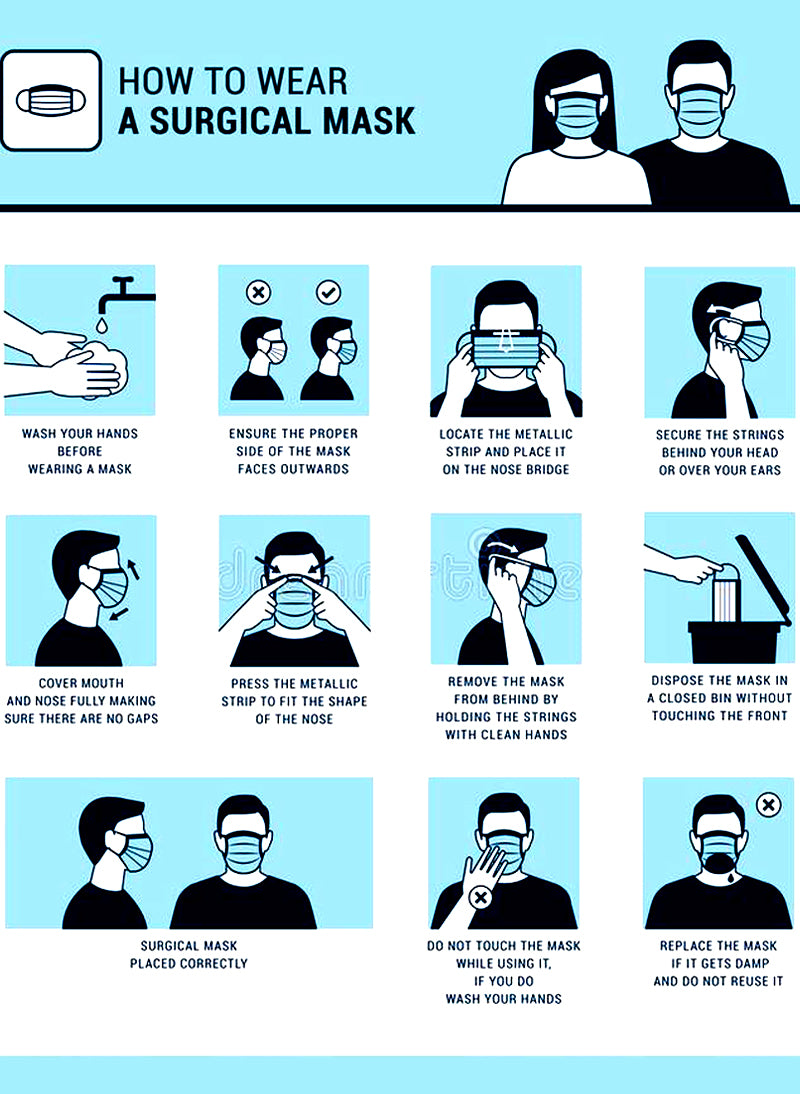 HOW TO WEAR
A SURGICAL MASK

WASH YOUR HANDS BEFORE WEARING A MASK

ENSURE THE PROPER SIDE OF THE MASK FACES OUTWARDS

LOCATE THE METALLIC STRIP AND PLACE IT ON THE NOSE BRIDGE

SECURE THE STRINGS BEHIND YOUR HEAD OR OVER YOUR EARS

COVER MOUTH AND NOSE FULLY MAKING SURE THERE ARE NO GAPS

PRESS THE METALLIC STRIP TO FIT THE SHAPE OF THE NOSE

REMOVE THE MASK FROM BEHIND BY HOLDING THE STRINGS WITH CLEAN HANDS

DISPOSE THE MASK IN A CLOSED BIN WITHOUT TOUCHING THE FRONT

SURGICAL MASK PLACED CORRECTLY

DO NOT TOUCH THE MASK WHILE USING IT, IF YOU DO WASH YOUR HANDS

REPLACE THE MASK IF IT GETS DAMP AND DO NOT REUSE IT